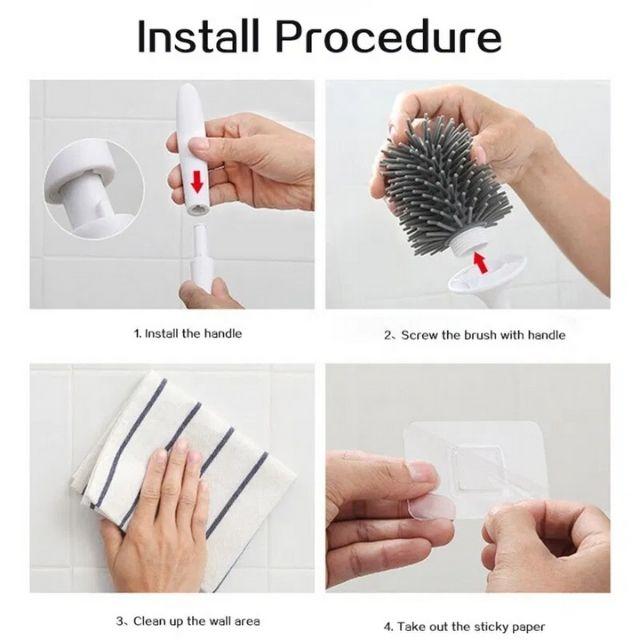 Install Procedure

1. Install the handle

2、Screw the brush with handle

3、Clean up the wall area

4. Take out the sticky paper