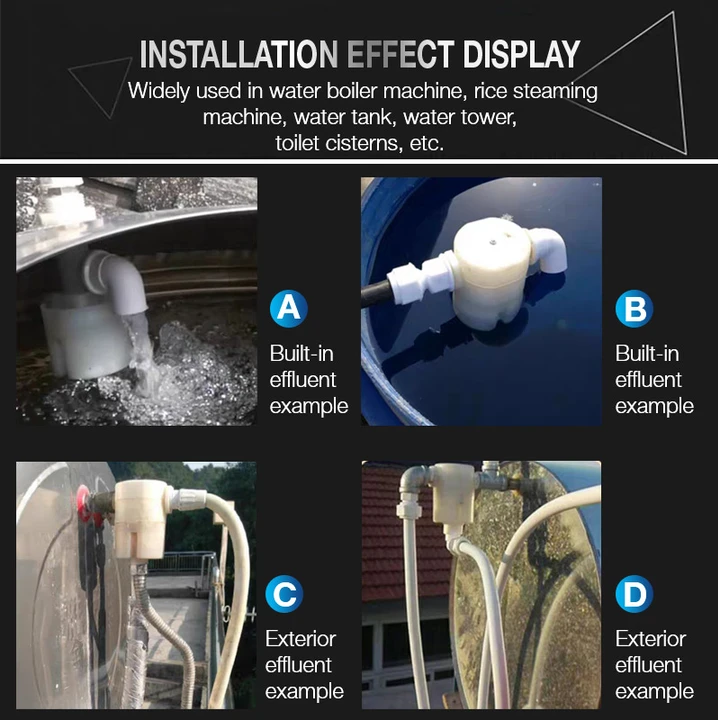 INSTALLATION EFFECT DISPLAY
Widely used in water boiler machine, rice steaming machine, water tank, water tower, toilet cisterns, etc.

A
Built-in effluent example

B
Built-in effluent example

C
Exterior effluent example

D
Exterior effluent example